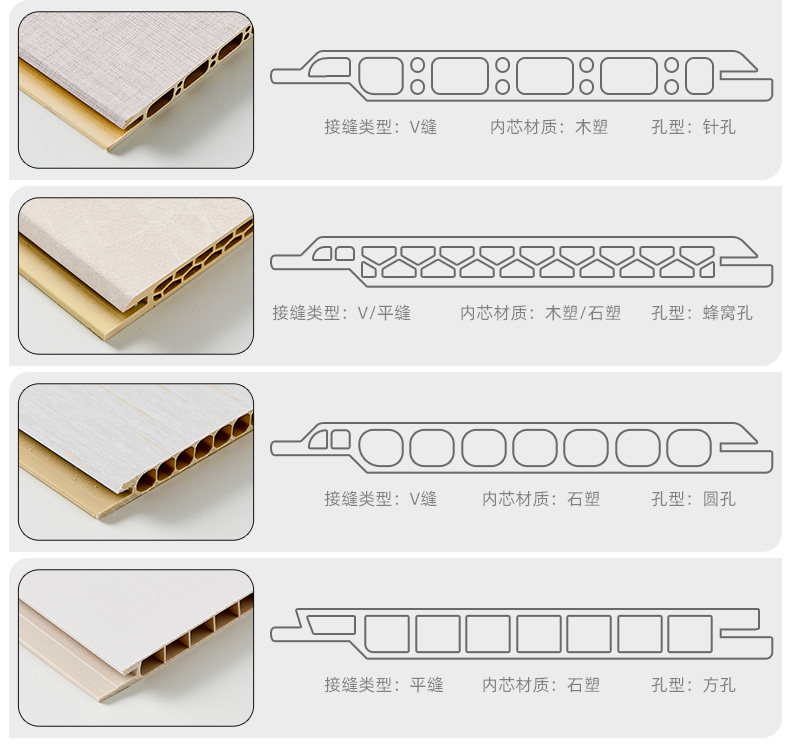 接缝类型：V缝　内芯材质：木塑　孔型：针孔

接缝类型：V/平缝　内芯材质：木塑/石塑　孔型：蜂窝孔

接缝类型：V缝　内芯材质：石塑　孔型：圆孔

接缝类型：平缝　内芯材质：石塑　孔型：方孔